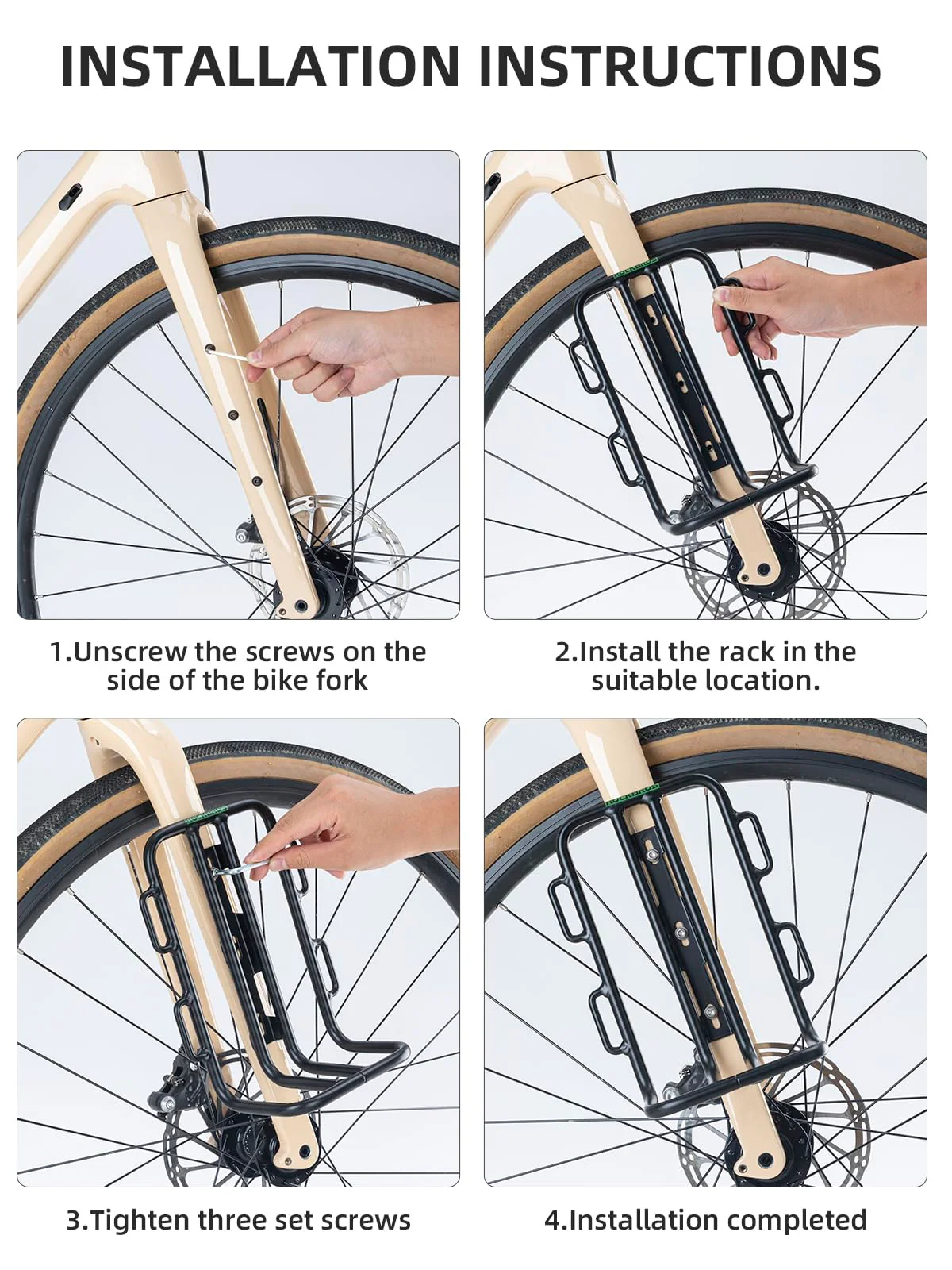 INSTALLATION INSTRUCTIONS

1.Unscrew the screws on the side of the bike fork

2.Install the rack in the suitable location.

3.Tighten three set screws

4.Installation completed